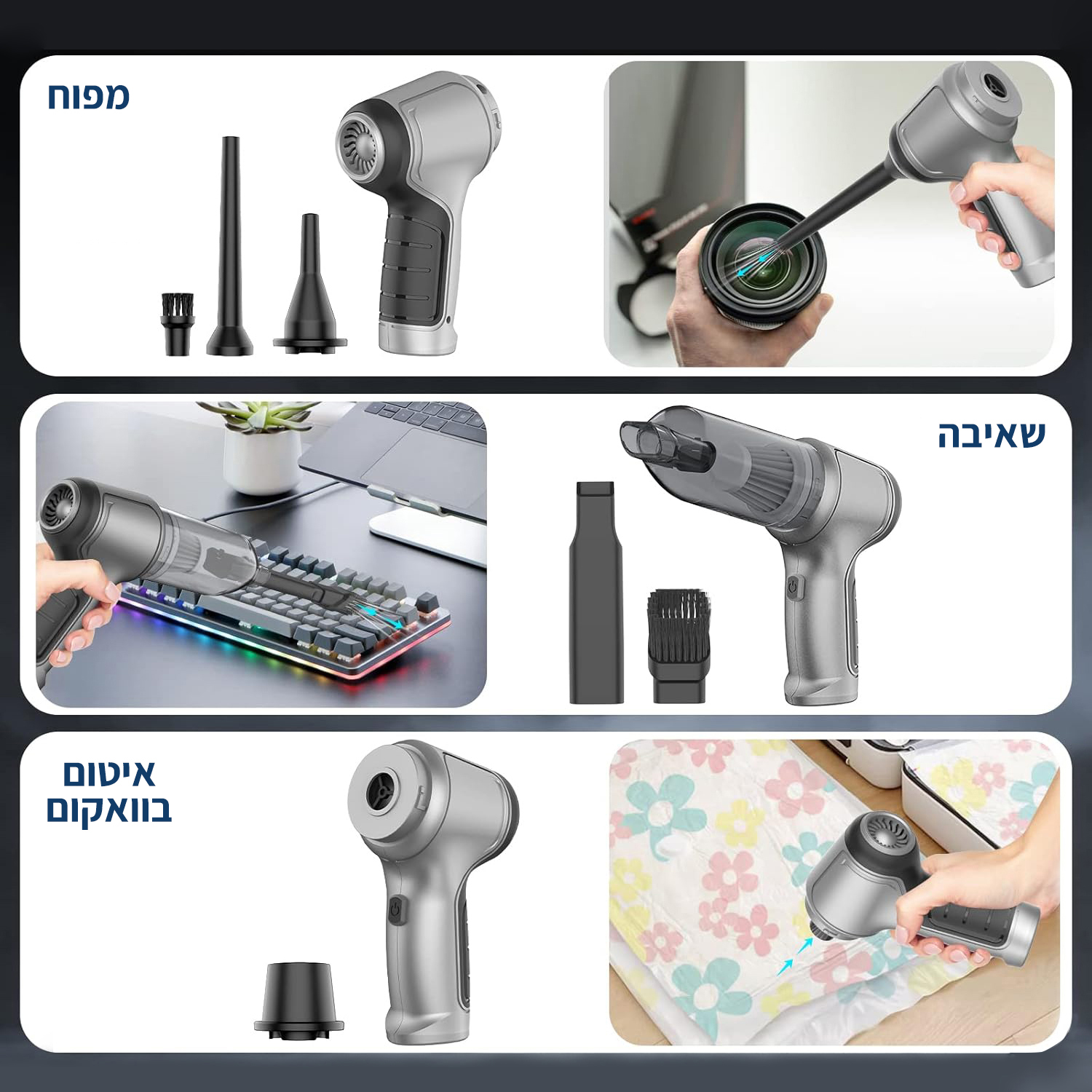 מפוח

שאיבה

איטום
בוואקום